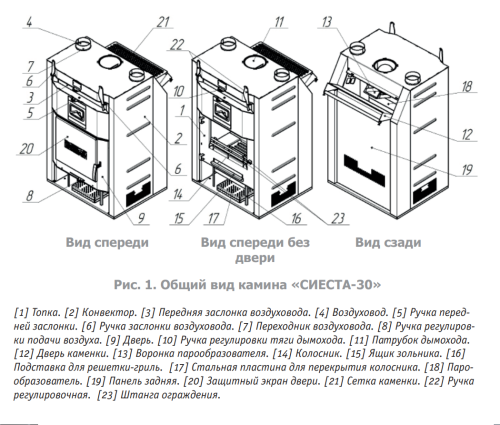 4
21
7
6
3
5
20
8
2
6
9
22
11
10
1
14
15
17
16
23
13
18
12
19

Вид спереди

Вид спереди без двери

Вид сзади

Рис. 1. Общий вид камина «СИЕСТА-30»

[1] Топка. [2] Конвектор. [3] Передняя заслонка воздуховода. [4] Воздуховод. [5] Ручка передней заслонки. [6] Ручка заслонки воздуховода. [7] Переходник воздуховода. [8] Ручка регулировки подачи воздуха. [9] Дверь. [10] Ручка регулировки тяги дымохода. [11] Патрубок дымохода. [12] Дверь каменки. [13] Воронка парообразователя. [14] Колосник. [15] Ящик зольника. [16] Подставка для решетки-гриль. [17] Стальная пластина для перекрытия колосника. [18] Парообразователь. [19] Панель задняя. [20] Защитный экран двери. [21] Сетка каменки. [22] Ручка регулировочная. [23] Штанга ограждения.