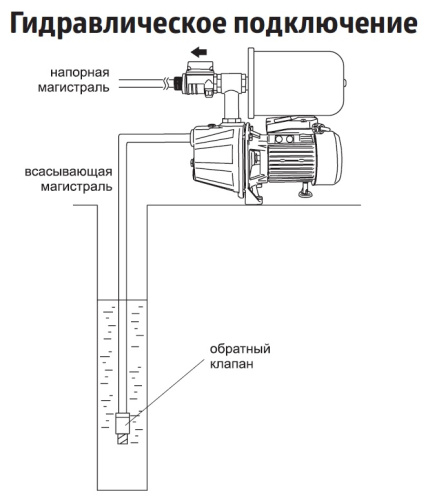 Гидравлическое подключение

напорная магистраль

всасывающая магистраль

обратный клапан