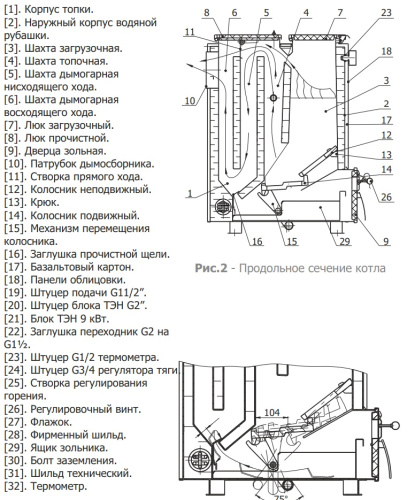 [1]. Корпус топки.
[2]. Наружный корпус водяной рубашки.
[3]. Шахта загрузочная.
[4]. Шахта топочная.
[5]. Шахта дымогарная нисходящего хода.
[6]. Шахта дымогарная восходящего хода.
[7]. Люк загрузочный.
[8]. Люк прочистной.
[9]. Дверца зольная.
[10]. Патрубок дымосборника.
[11]. Створка прямого хода.
[12]. Колосник неподвижный.
[13]. Крюк.
[14]. Колосник подвижный.
[15]. Механизм перемещения колосника.
[16]. Заглушка прочистной щели.
[17]. Базальтовый картон.
[18]. Панели облицовки.
[19]. Штуцер подачи G11/2".
[20]. Штуцер блока ТЭН G2".
[21]. Блок ТЭН 9 кВт.
[22]. Заглушка переходник G2 на G1½.
[23]. Штуцер G1/2 термометра.
[24]. Штуцер G3/4 регулятора тяги.
[25]. Створка регулирования горения.
[26]. Регулировочный винт.
[27]. Флажок.
[28]. Фирменный шильд.
[29]. Ящик зольника.
[30]. Болт заземления.
[31]. Шильд технический.
[32]. Термометр.

8 6 5 4 7 23
11
18
3
10
2
17
12
13
14
1
26
16 15 29 9

Рис.2 - Продольное сечение котла

104
75°