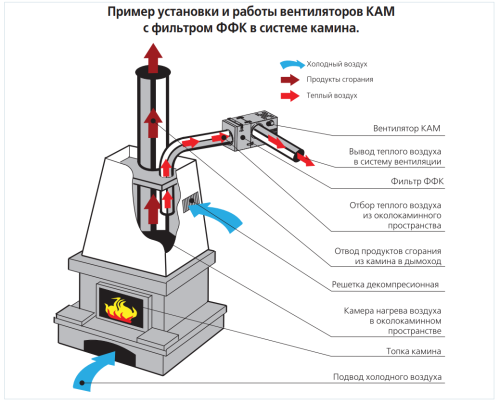 Пример установки и работы вентиляторов КАМ с фильтром ФФК в системе камина.

Холодный воздух
Продукты сгорания
Теплый воздух

Вентилятор КАМ

Вывод теплого воздуха в систему вентиляции

Фильтр ФФК

Отбор теплого воздуха из околокаминного пространства

Отвод продуктов сгорания из камина в дымоход

Решетка декомпресионная

Камера нагрева воздуха в околокаминном пространстве

Топка камина

Подвод холодного воздуха