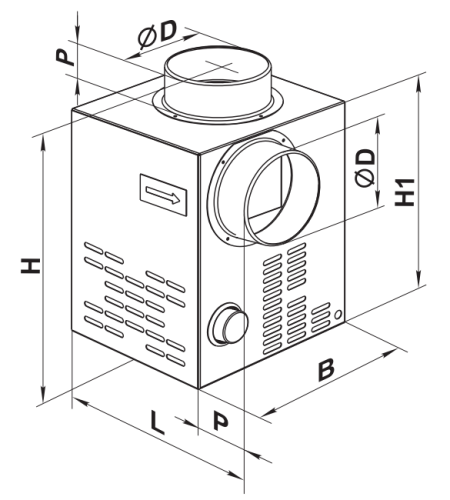 P
ØD
ØD
H1
H
B
L
P