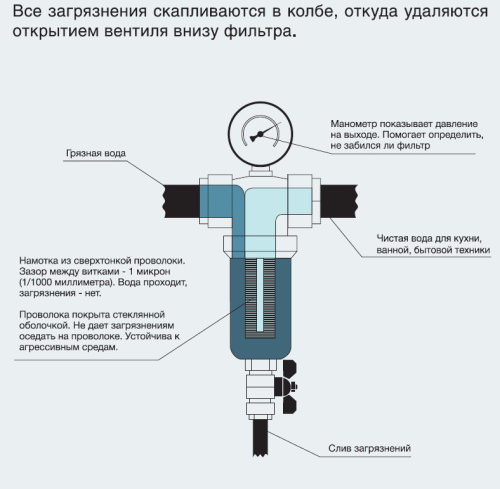 Все загрязнения скапливаются в колбе, откуда удаляются открытием вентиля внизу фильтра.

Манометр показывает давление на выходе. Помогает определить, не забился ли фильтр

Грязная вода

Чистая вода для кухни, ванной, бытовой техники

Намотка из сверхтонкой проволоки. Зазор между витками - 1 микрон (1/1000 миллиметра). Вода проходит, загрязнения - нет.

Проволока покрыта стеклянной оболочкой. Не дает загрязнениям оседать на проволоке. Устойчива к агрессивным средам.

Слив загрязнений