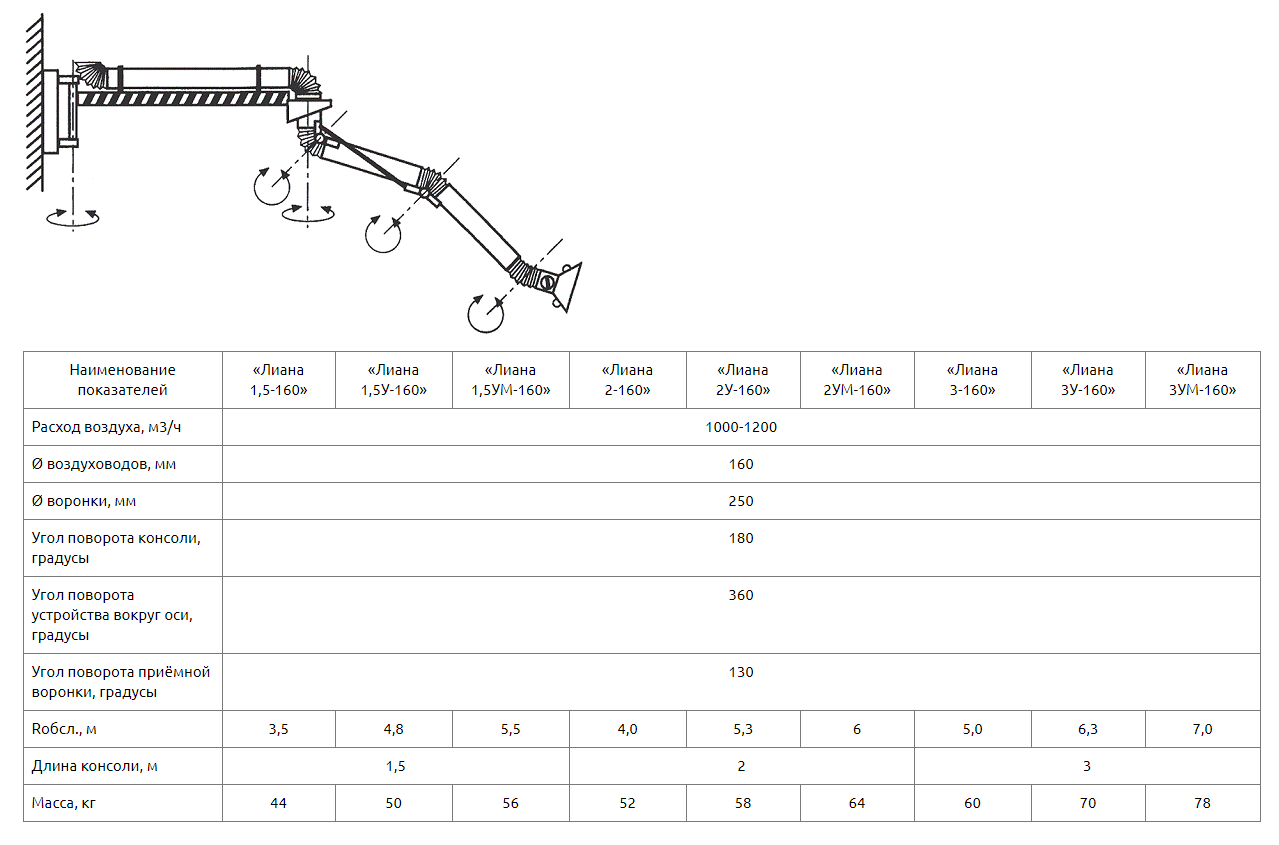 | Наименование показателей | «Лиана 1,5-160» | «Лиана 1,5У-160» | «Лиана 1,5УМ-160» | «Лиана 2-160» | «Лиана 2У-160» | «Лиана 2УМ-160» | «Лиана 3-160» | «Лиана 3У-160» | «Лиана 3УМ-160» |
|---|---|---|---|---|---|---|---|---|---|
| Расход воздуха, м3/ч | 1000-1200 | | | | | | | | |
| Ø воздуховодов, мм | 160 | | | | | | | | |
| Ø воронки, мм | 250 | | | | | | | | |
| Угол поворота консоли, градусы | 180 | | | | | | | | |
| Угол поворота устройства вокруг оси, градусы | 360 | | | | | | | | |
| Угол поворота приёмной воронки, градусы | 130 | | | | | | | | |
| Rобсл., м | 3,5 | 4,8 | 5,5 | 4,0 | 5,3 | 6 | 5,0 | 6,3 | 7,0 |
| Длина консоли, м | 1,5 | | | 2 | | | 3 | | |
| Масса, кг | 44 | 50 | 56 | 52 | 58 | 64 | 60 | 70 | 78 |